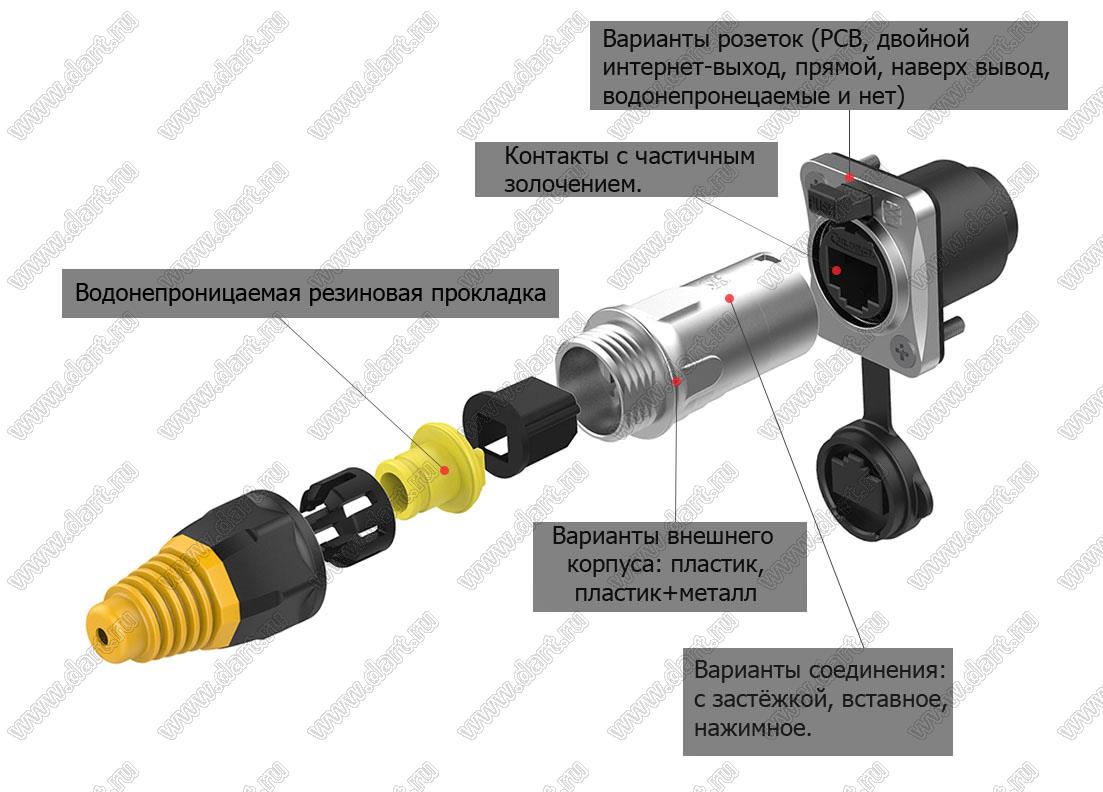 Варианты розеток (PCB, двойной интернет-выход, прямой, наверх вывод, водонепронецаемые и нет)

Контакты с частичным золочением.

Водонепроницаемая резиновая прокладка

Варианты внешнего корпуса: пластик, пластик+металл

Варианты соединения: с застёжкой, вставное, нажимное.

www.dart.ru