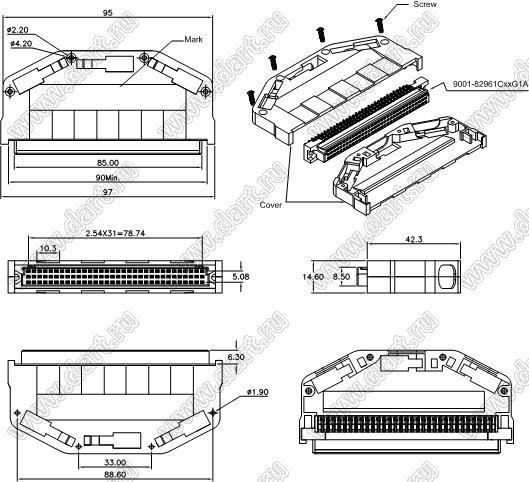 95
ø2.20
ø4.20
Mark
Screw
9001-82961CxxG1A
85.00
90Min.
97
Cover
2.54X31=78.74
10.3
5.08
42.3
14.60
8.50
6.30
ø1.90
33.00
88.60
www.dart.ru